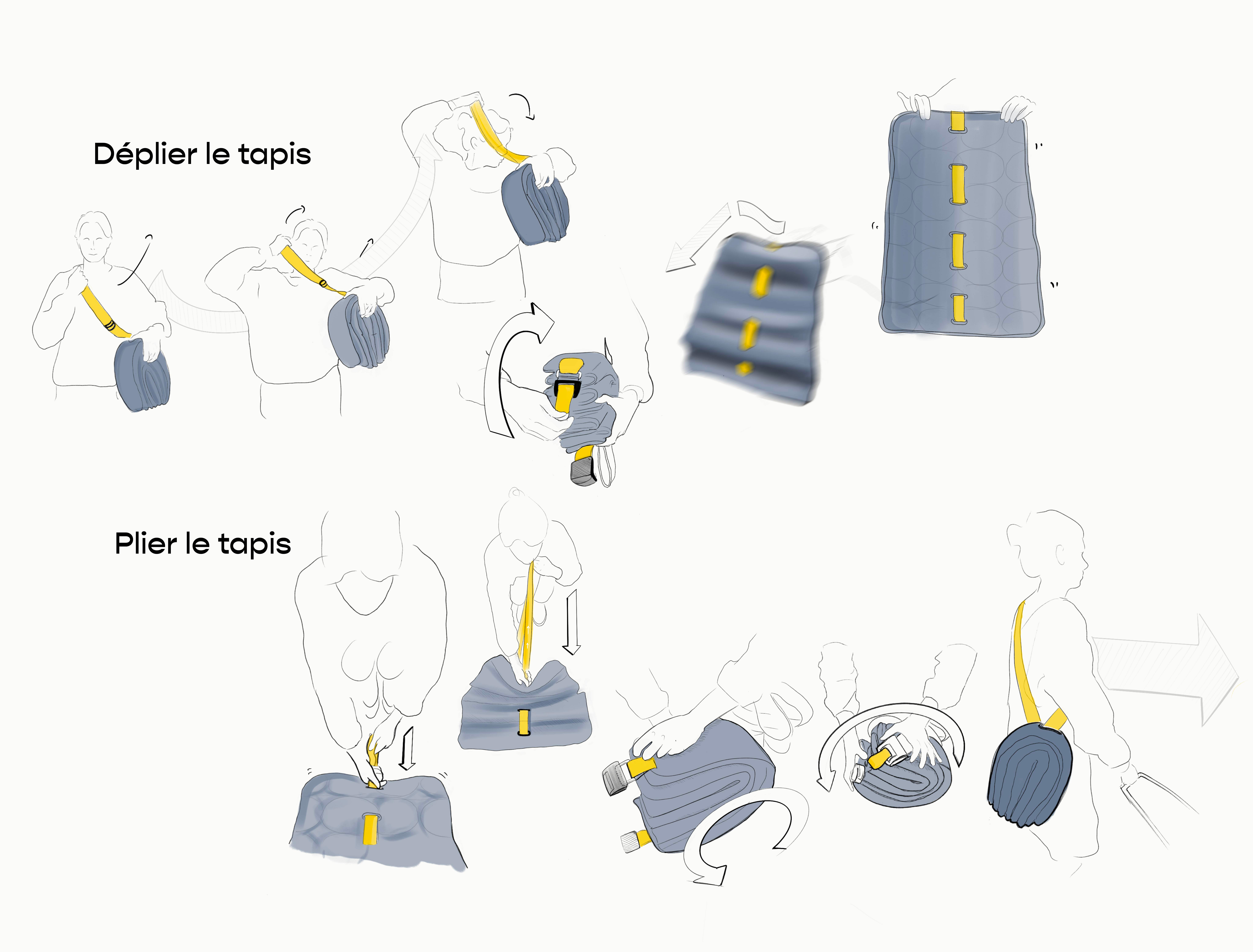 Déplier le tapis

Plier le tapis